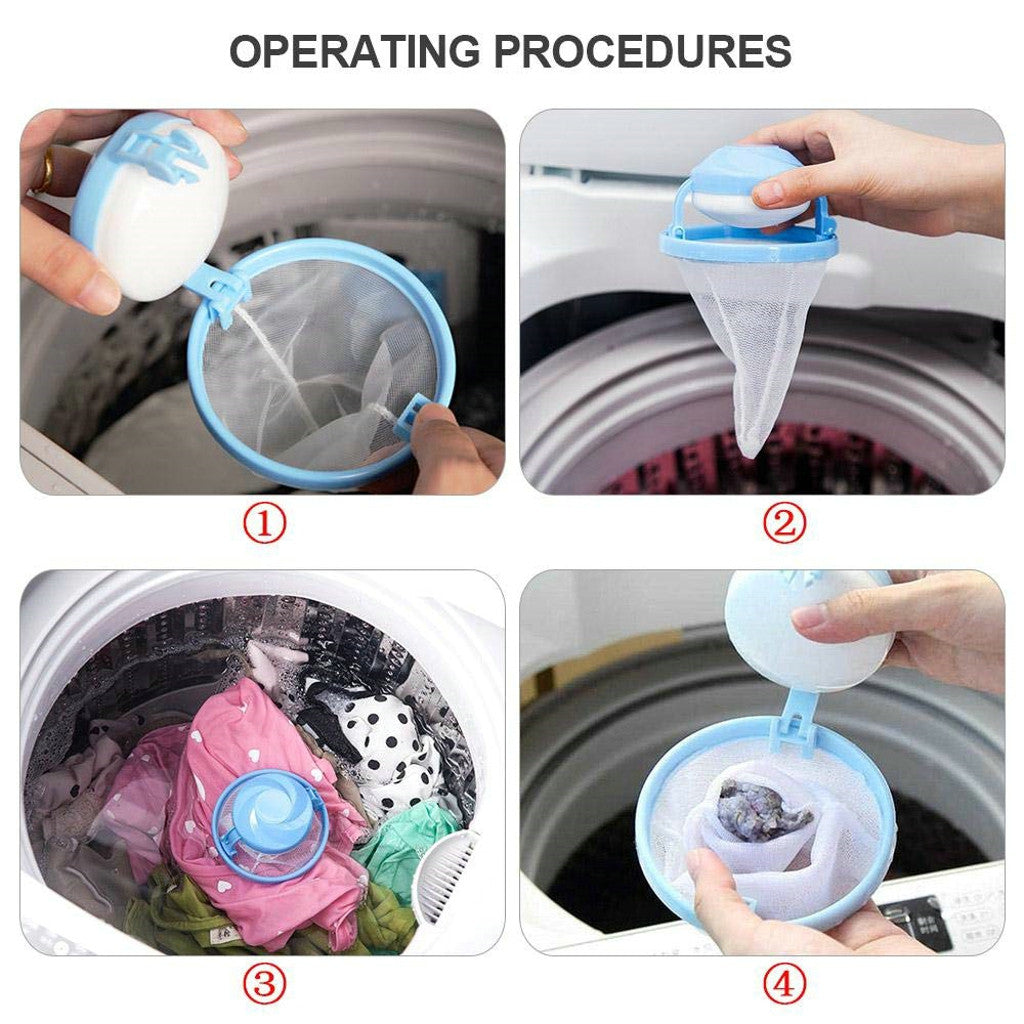 OPERATING PROCEDURES

①

②

③

④