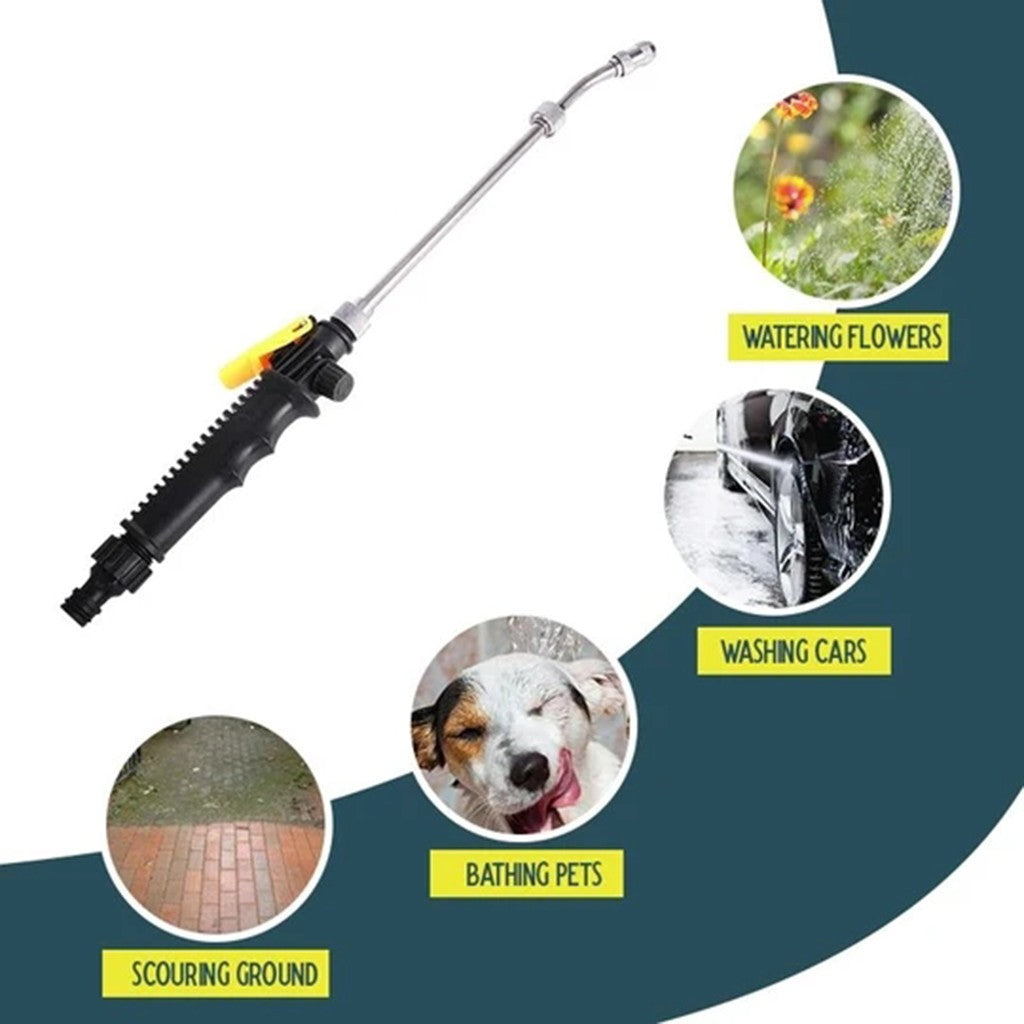 WATERING FLOWERS

WASHING CARS

BATHING PETS

SCOURING GROUND